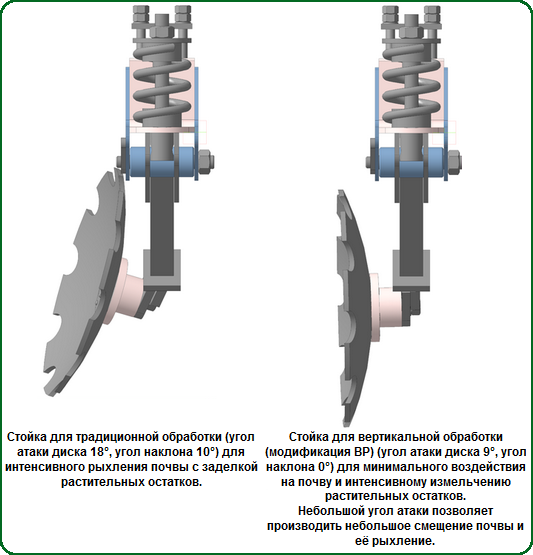 Стойка для традиционной обработки (угол атаки диска 18°, угол наклона 10°) для интенсивного рыхления почвы с заделкой растительных остатков.

Стойка для вертикальной обработки (модификация ВР) (угол атаки диска 9°, угол наклона 0°) для минимального воздействия на почву и интенсивному измельчению растительных остатков.
Небольшой угол атаки позволяет производить небольшое смещение почвы и её рыхление.