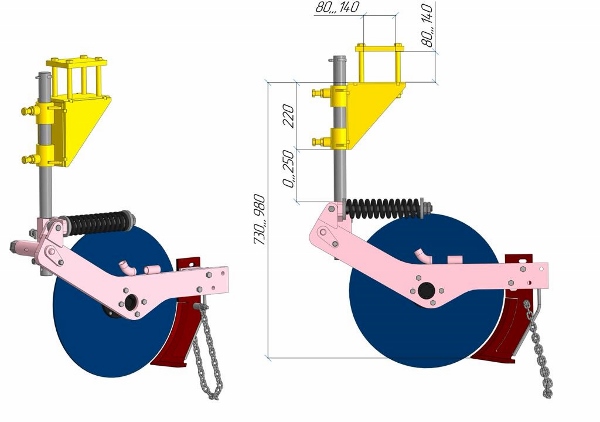 80...140
80...140
220
0...250
730...980