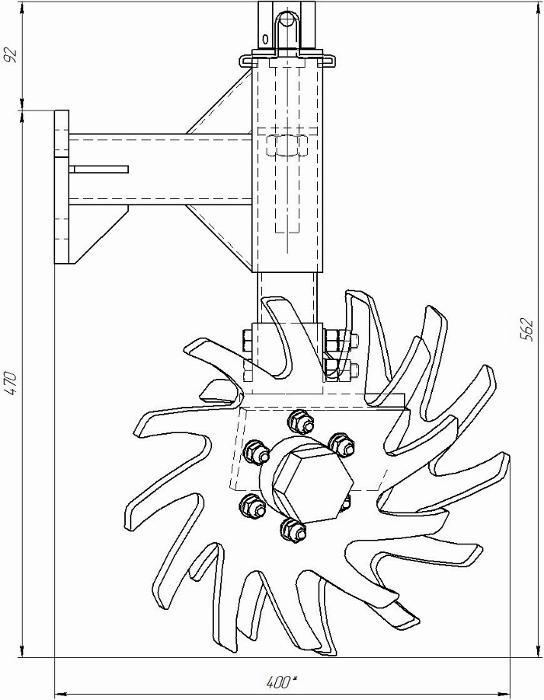 92
470
562
400*