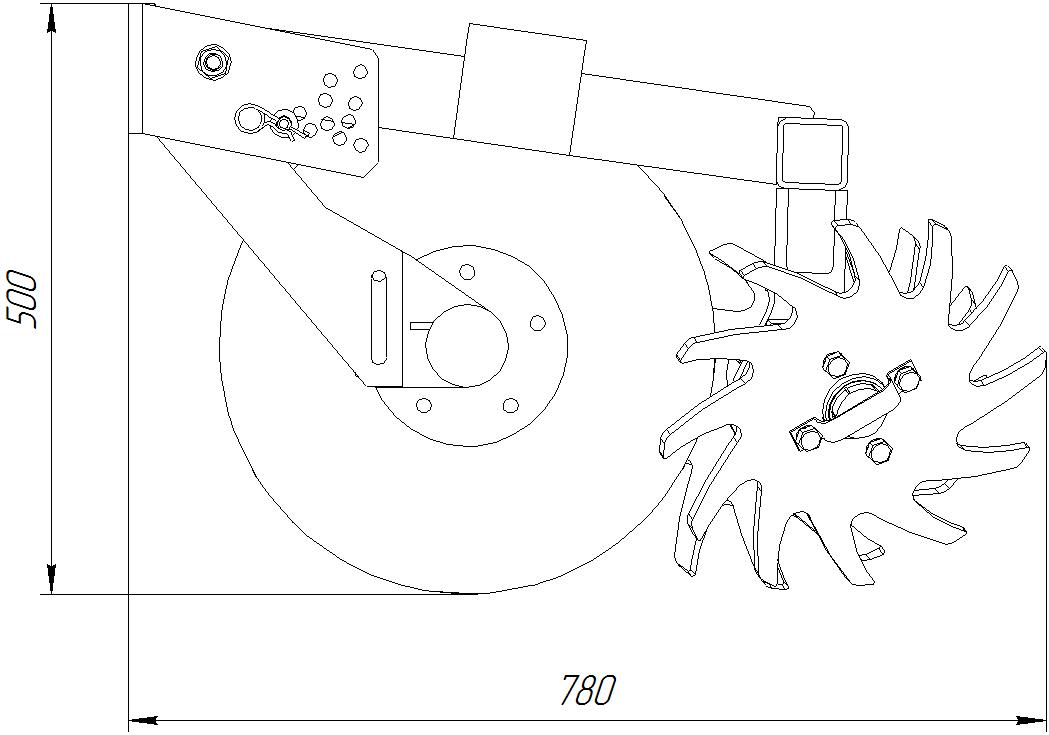 500

780